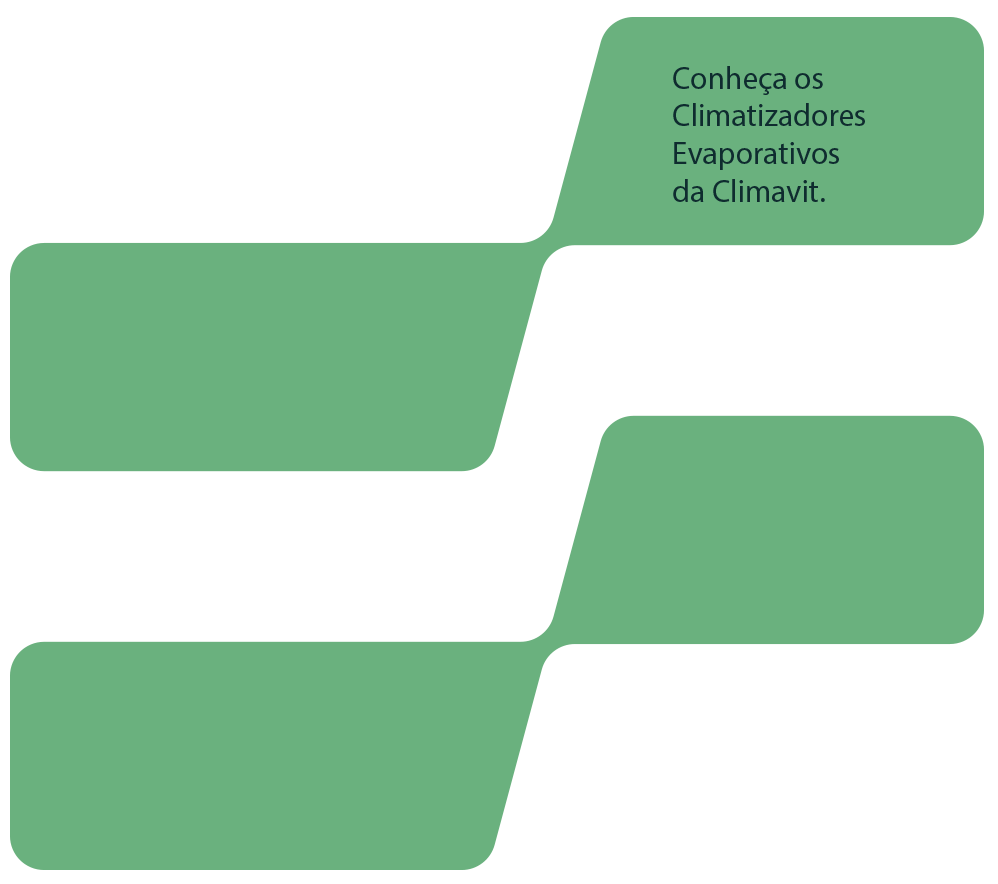 Conheça os Climatizadores Evaporativos da Climavit.